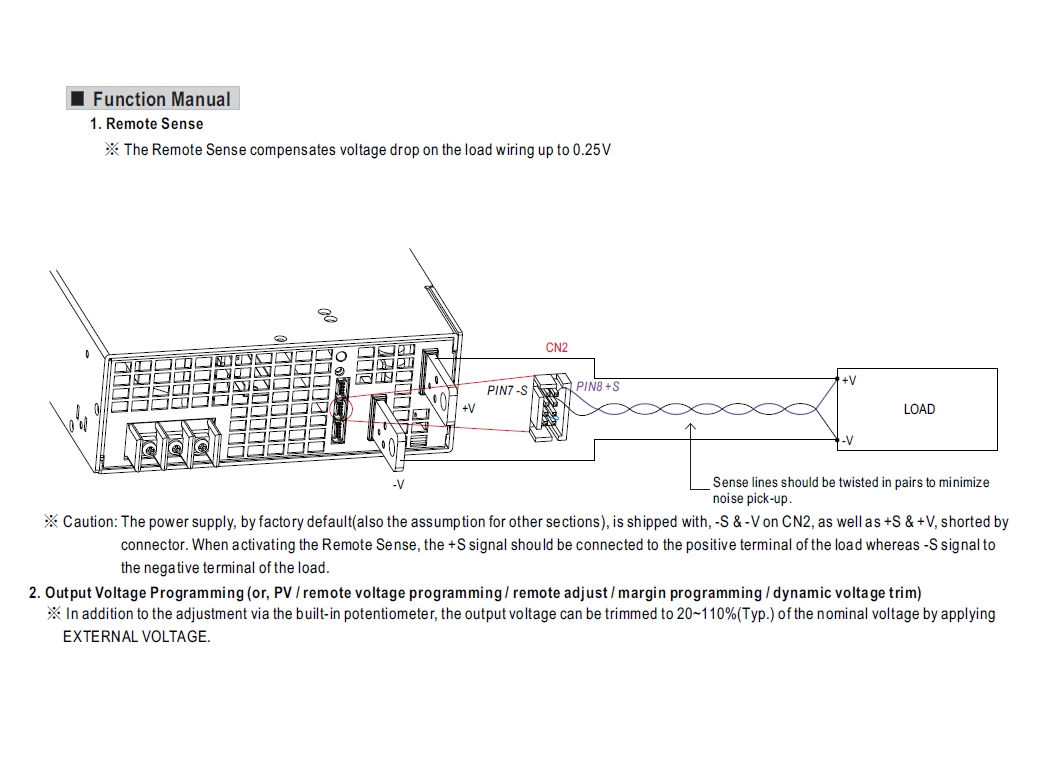 ■ Function Manual

1. Remote Sense

※ The Remote Sense compensates voltage drop on the load wiring up to 0.25V

CN2

PIN7 -S

PIN8 +S

+V

-V

+V

LOAD

-V

Sense lines should be twisted in pairs to minimize noise pick-up.

※ Caution: The power supply, by factory default(also the assumption for other sections), is shipped with, -S & -V on CN2, as well as +S & +V, shorted by connector. When activating the Remote Sense, the +S signal should be connected to the positive terminal of the load whereas -S signal to the negative terminal of the load.

2. Output Voltage Programming (or, PV / remote voltage programming / remote adjust / margin programming / dynamic voltage trim)

※ In addition to the adjustment via the built-in potentiometer, the output voltage can be trimmed to 20~110%(Typ.) of the nominal voltage by applying EXTERNAL VOLTAGE.